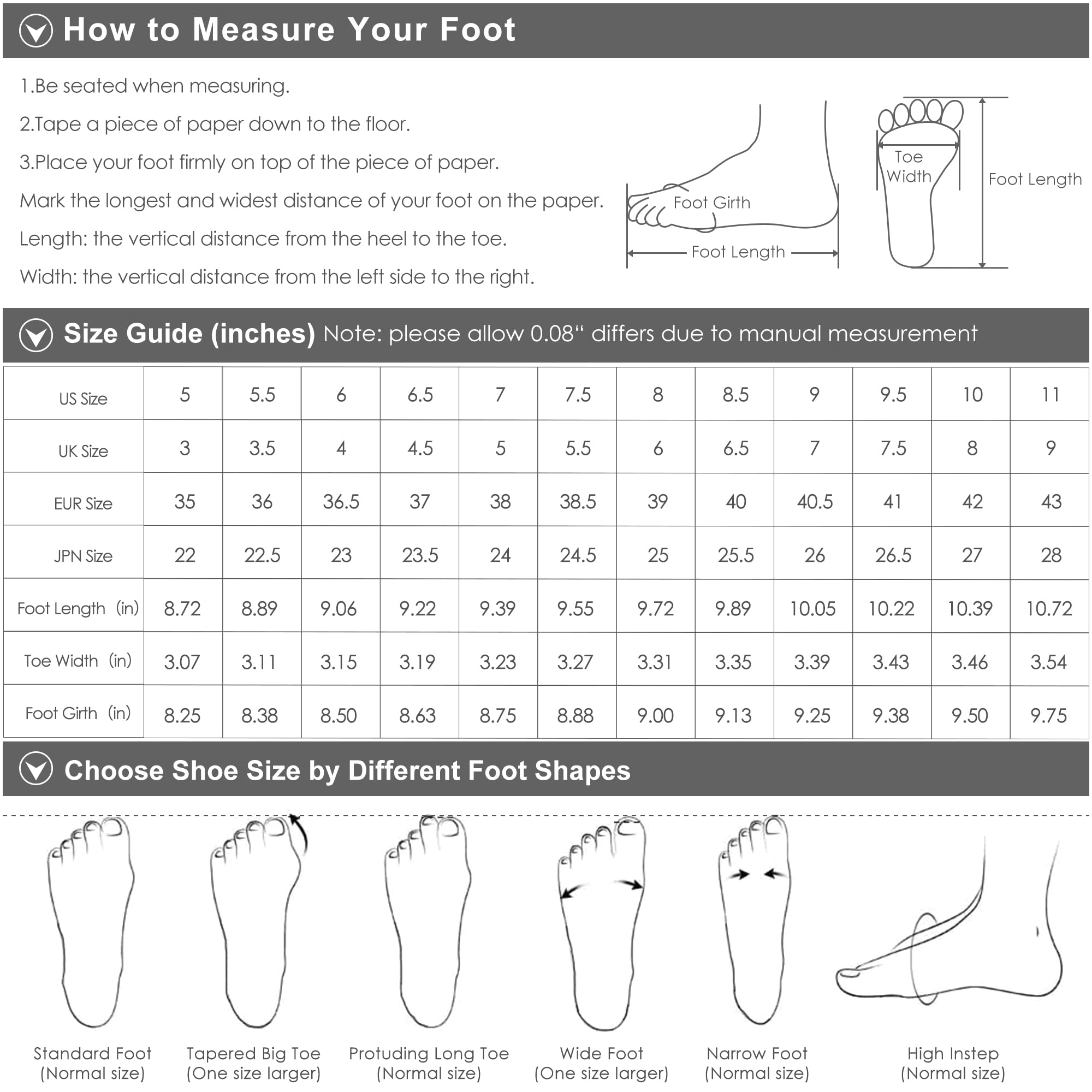 How to Measure Your Foot

1.Be seated when measuring.

2.Tape a piece of paper down to the floor.

3.Place your foot firmly on top of the piece of paper.

Mark the longest and widest distance of your foot on the paper.

Length: the vertical distance from the heel to the toe.

Width: the vertical distance from the left side to the right.

Foot Girth

Foot Length

Toe Width

Foot Length

Size Guide (inches) Note: please allow 0.08“ differs due to manual measurement

| US Size | 5 | 5.5 | 6 | 6.5 | 7 | 7.5 | 8 | 8.5 | 9 | 9.5 | 10 | 11 |
|---|---|---|---|---|---|---|---|---|---|---|---|---|
| UK Size | 3 | 3.5 | 4 | 4.5 | 5 | 5.5 | 6 | 6.5 | 7 | 7.5 | 8 | 9 |
| EUR Size | 35 | 36 | 36.5 | 37 | 38 | 38.5 | 39 | 40 | 40.5 | 41 | 42 | 43 |
| JPN Size | 22 | 22.5 | 23 | 23.5 | 24 | 24.5 | 25 | 25.5 | 26 | 26.5 | 27 | 28 |
| Foot Length (in) | 8.72 | 8.89 | 9.06 | 9.22 | 9.39 | 9.55 | 9.72 | 9.89 | 10.05 | 10.22 | 10.39 | 10.72 |
| Toe Width (in) | 3.07 | 3.11 | 3.15 | 3.19 | 3.23 | 3.27 | 3.31 | 3.35 | 3.39 | 3.43 | 3.46 | 3.54 |
| Foot Girth (in) | 8.25 | 8.38 | 8.50 | 8.63 | 8.75 | 8.88 | 9.00 | 9.13 | 9.25 | 9.38 | 9.50 | 9.75 |

Choose Shoe Size by Different Foot Shapes

Standard Foot (Normal size)

Tapered Big Toe (One size larger)

Protuding Long Toe (Normal size)

Wide Foot (One size larger)

Narrow Foot (Normal size)

High Instep (Normal size)