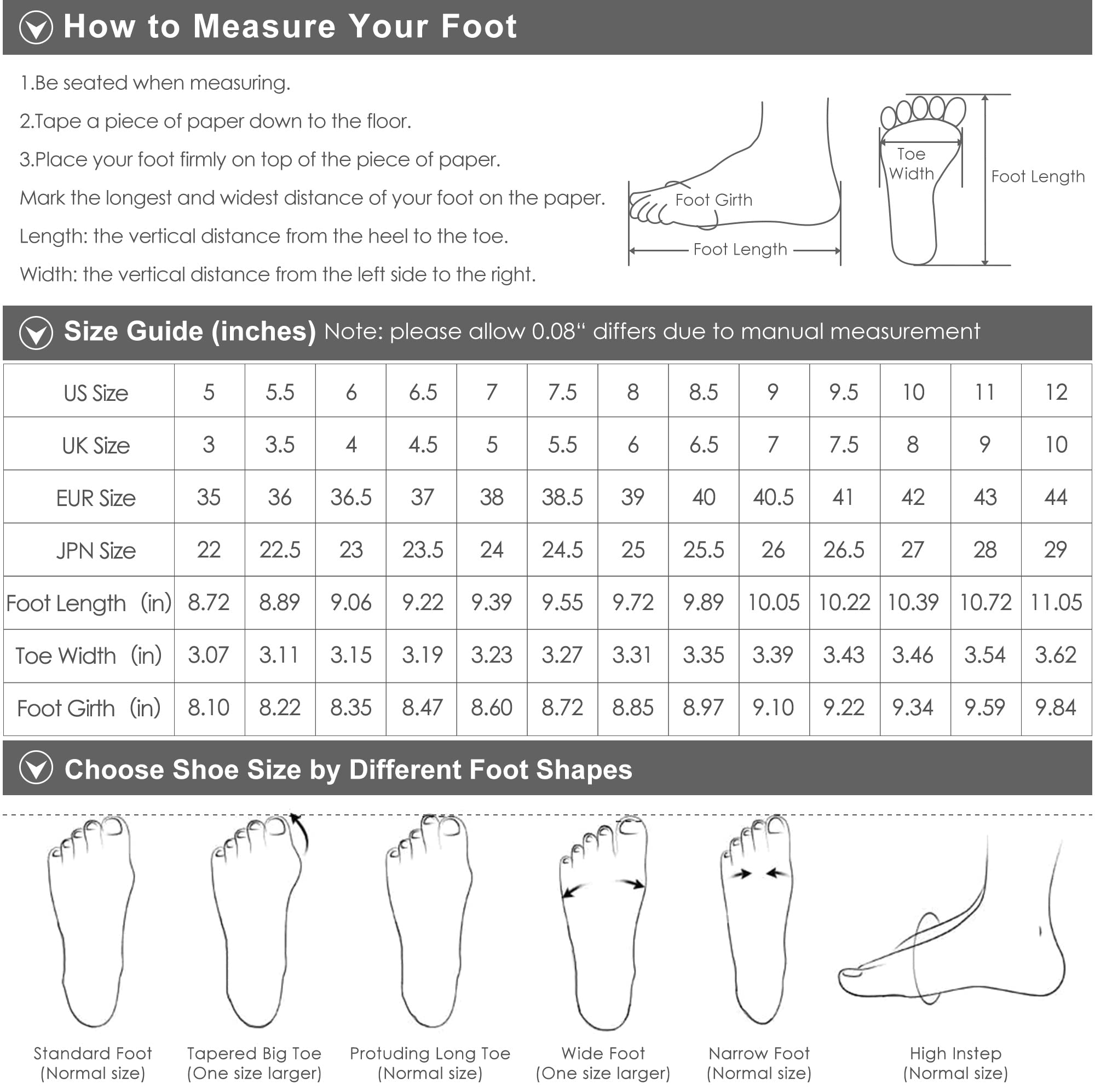 How to Measure Your Foot

1.Be seated when measuring.

2.Tape a piece of paper down to the floor.

3.Place your foot firmly on top of the piece of paper.

Mark the longest and widest distance of your foot on the paper.

Length: the vertical distance from the heel to the toe.

Width: the vertical distance from the left side to the right.

Foot Girth

Foot Length

Toe Width

Foot Length

Size Guide (inches) Note: please allow 0.08“ differs due to manual measurement

| US Size | 5 | 5.5 | 6 | 6.5 | 7 | 7.5 | 8 | 8.5 | 9 | 9.5 | 10 | 11 | 12 |
|---|---|---|---|---|---|---|---|---|---|---|---|---|---|
| UK Size | 3 | 3.5 | 4 | 4.5 | 5 | 5.5 | 6 | 6.5 | 7 | 7.5 | 8 | 9 | 10 |
| EUR Size | 35 | 36 | 36.5 | 37 | 38 | 38.5 | 39 | 40 | 40.5 | 41 | 42 | 43 | 44 |
| JPN Size | 22 | 22.5 | 23 | 23.5 | 24 | 24.5 | 25 | 25.5 | 26 | 26.5 | 27 | 28 | 29 |
| Foot Length (in) | 8.72 | 8.89 | 9.06 | 9.22 | 9.39 | 9.55 | 9.72 | 9.89 | 10.05 | 10.22 | 10.39 | 10.72 | 11.05 |
| Toe Width (in) | 3.07 | 3.11 | 3.15 | 3.19 | 3.23 | 3.27 | 3.31 | 3.35 | 3.39 | 3.43 | 3.46 | 3.54 | 3.62 |
| Foot Girth (in) | 8.10 | 8.22 | 8.35 | 8.47 | 8.60 | 8.72 | 8.85 | 8.97 | 9.10 | 9.22 | 9.34 | 9.59 | 9.84 |

Choose Shoe Size by Different Foot Shapes

Standard Foot (Normal size)

Tapered Big Toe (One size larger)

Protuding Long Toe (Normal size)

Wide Foot (One size larger)

Narrow Foot (Normal size)

High Instep (Normal size)